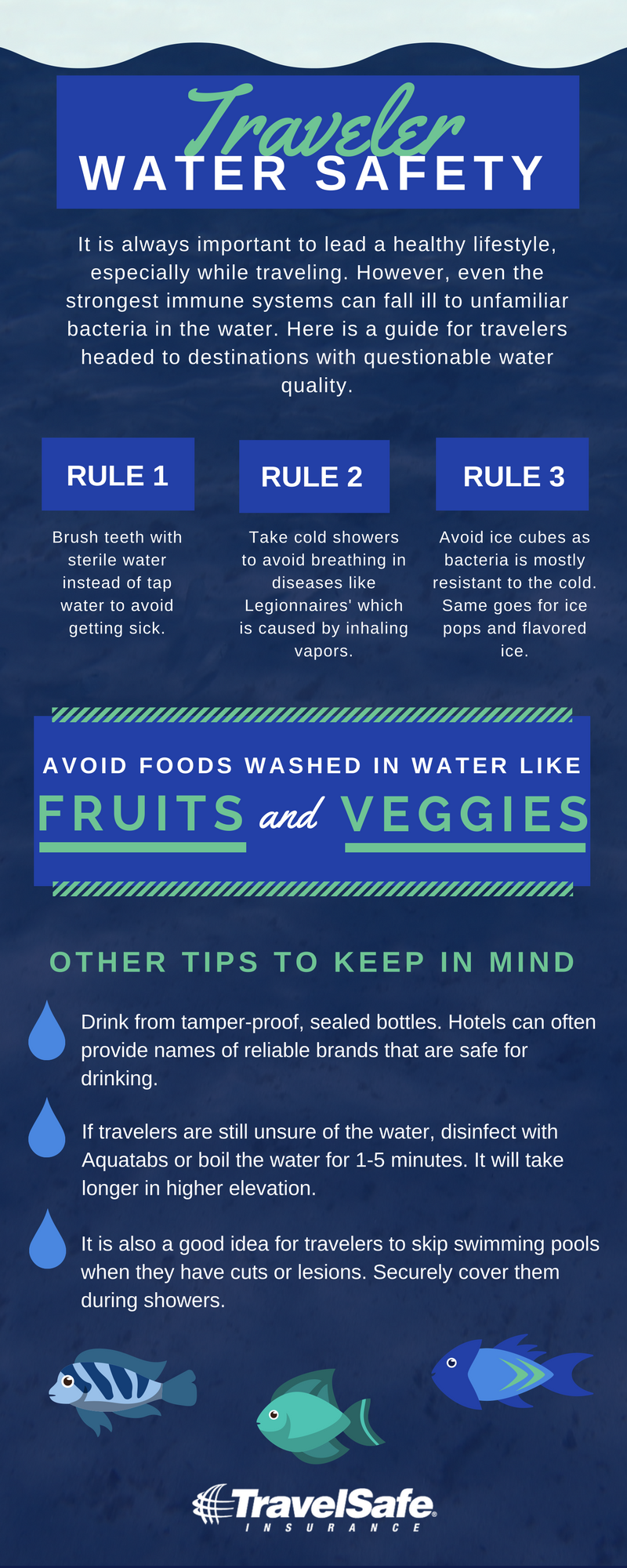 Traveler
WATER SAFETY

It is always important to lead a healthy lifestyle, especially while traveling. However, even the strongest immune systems can fall ill to unfamiliar bacteria in the water. Here is a guide for travelers headed to destinations with questionable water quality.

RULE 1

Brush teeth with sterile water instead of tap water to avoid getting sick.

RULE 2

Take cold showers to avoid breathing in diseases like Legionnaires' which is caused by inhaling vapors.

RULE 3

Avoid ice cubes as bacteria is mostly resistant to the cold. Same goes for ice pops and flavored ice.

AVOID FOODS WASHED IN WATER LIKE
FRUITS and VEGGIES

OTHER TIPS TO KEEP IN MIND

Drink from tamper-proof, sealed bottles. Hotels can often provide names of reliable brands that are safe for drinking.

If travelers are still unsure of the water, disinfect with Aquatabs or boil the water for 1-5 minutes. It will take longer in higher elevation.

It is also a good idea for travelers to skip swimming pools when they have cuts or lesions. Securely cover them during showers.

TravelSafe
INSURANCE